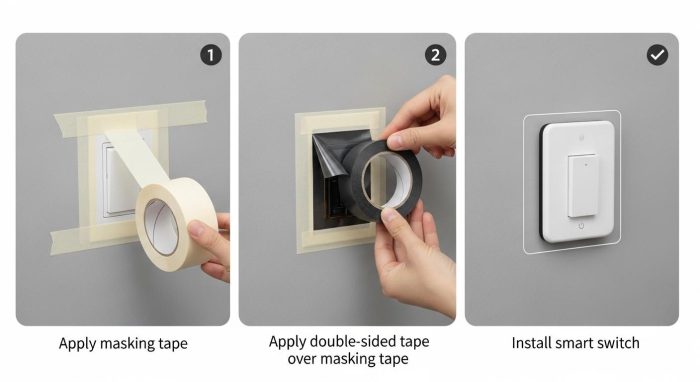 1

Apply masking tape

2

Apply double-sided tape over masking tape

Install smart switch